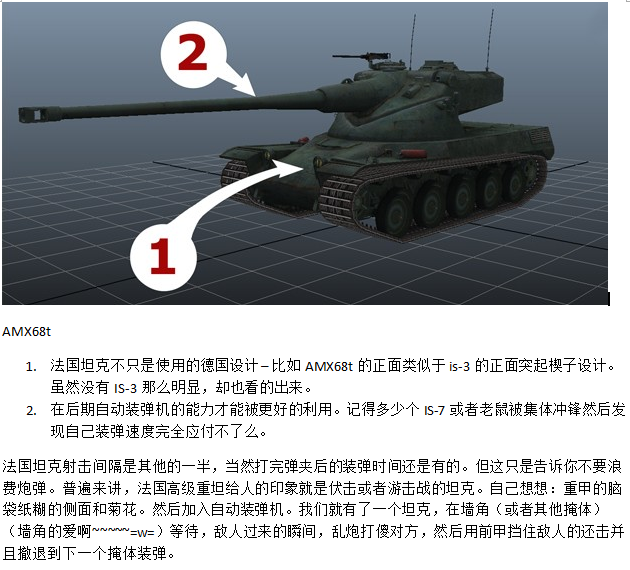 2

1

AMX68t

1. 法国坦克不只是使用的德国设计 – 比如 AMX68t 的正面类似于 is-3 的正面突起楔子设计。虽然没有 IS-3 那么明显，却也看的出来。
2. 在后期自动装弹机的能力才能被更好的利用。记得多少个 IS-7 或者老鼠被集体冲锋然后发现自己装弹速度完全应付不了么。

法国坦克射击间隔是其他的一半，当然打完弹夹后的装弹时间还是有的。但这只是告诉你不要浪费炮弹。普遍来讲，法国高级重坦给人的印象就是伏击或者游击战的坦克。自己想想：重甲的脑袋纸糊的侧面和菊花。然后加入自动装弹机。我们就有了一个坦克，在墙角（或者其他掩体）（墙角的爱啊~~~~~=w=）等待，敌人过来的瞬间，乱炮打傻对方，然后用前甲挡住敌人的还击并且撤退到下一个掩体装弹。