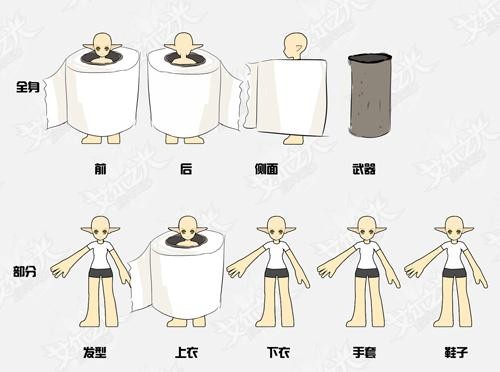 全身

前

后

侧面

武器

部分

发型

上衣

下衣

手套

鞋子