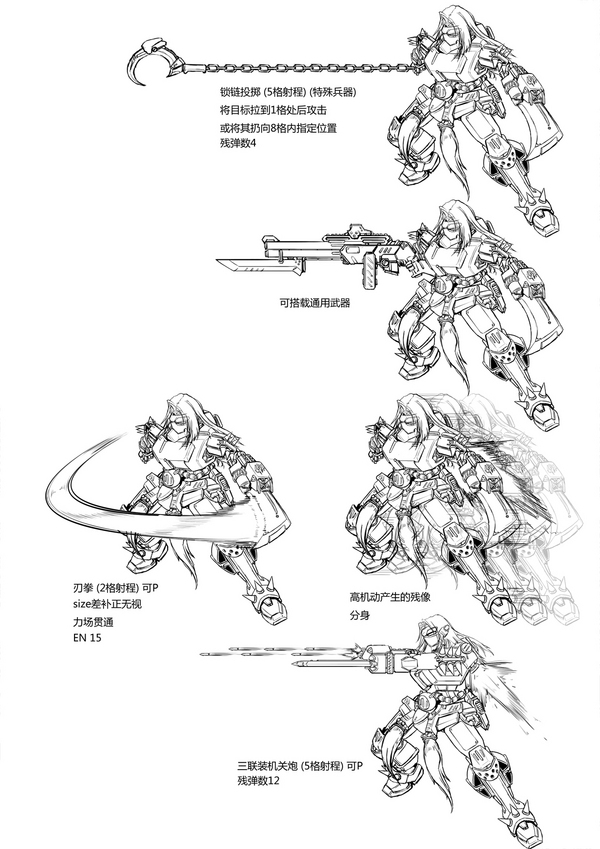 锁链投掷 (5格射程) (特殊兵器)
将目标拉到1格处后攻击
或将其扔向8格内指定位置
残弹数4

可搭载通用武器

刃拳 (2格射程) 可P
size差补正无视
力场贯通
EN 15

高机动产生的残像
分身

三联装机关炮 (5格射程) 可P
残弹数12