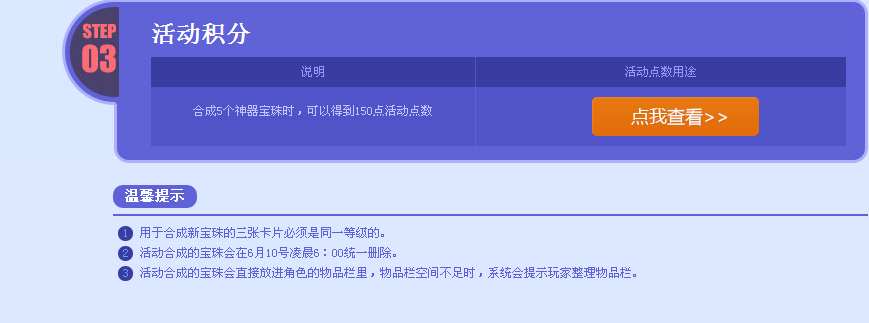 STEP
03

活动积分

| 说明 | 活动点数用途 |
|---|---|
| 合成5个神器宝珠时，可以得到150点活动点数 | 点我查看>> |

温馨提示

1 用于合成新宝珠的三张卡片必须是同一等级的。
2 活动合成的宝珠会在6月10号凌晨6：00统一删除。
3 活动合成的宝珠会直接放进角色的物品栏里，物品栏空间不足时，系统会提示玩家整理物品栏。