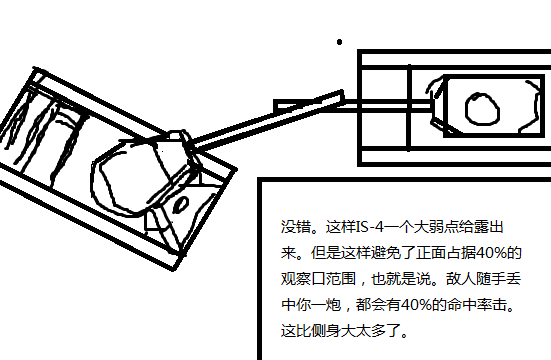 没错。这样IS-4一个大弱点给露出来。但是这样避免了正面占据40%的观察口范围，也就是说。敌人随手丢中你一炮，都会有40%的命中率击。这比侧身大太多了。